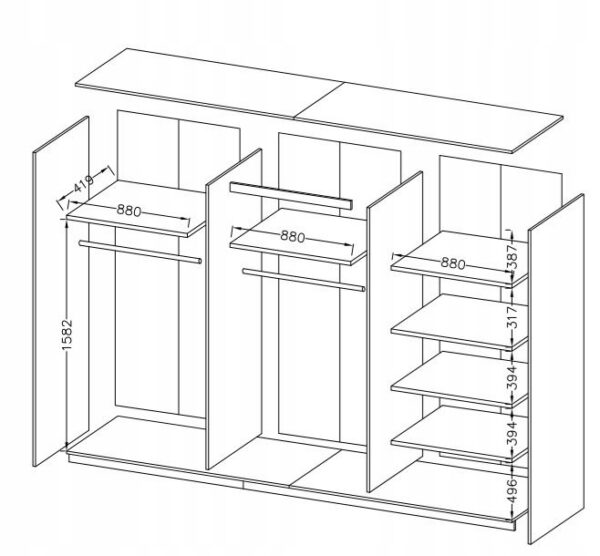 419
880
1582
880
880
387
317
394
394
496