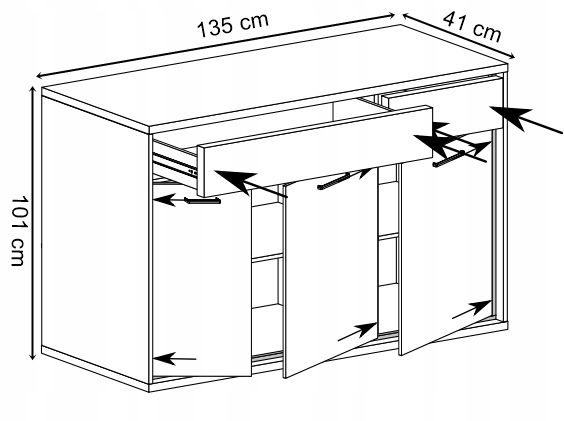 135 cm
41 cm
101 cm