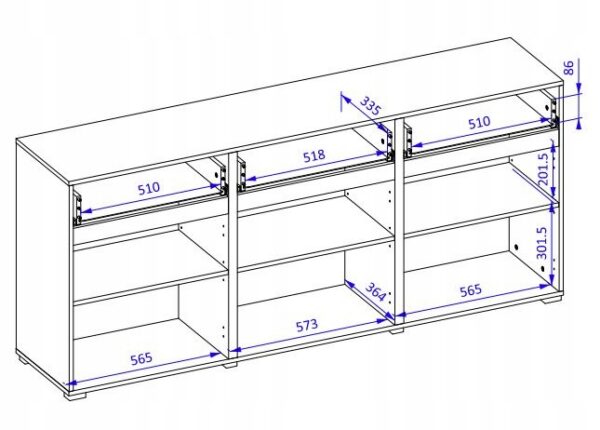 86
335
510
518
510
201.5
301.5
364
565
573
565