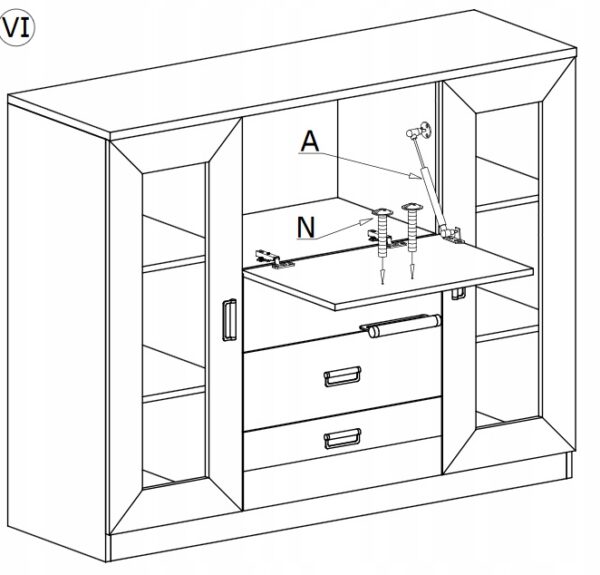 VI

A

N