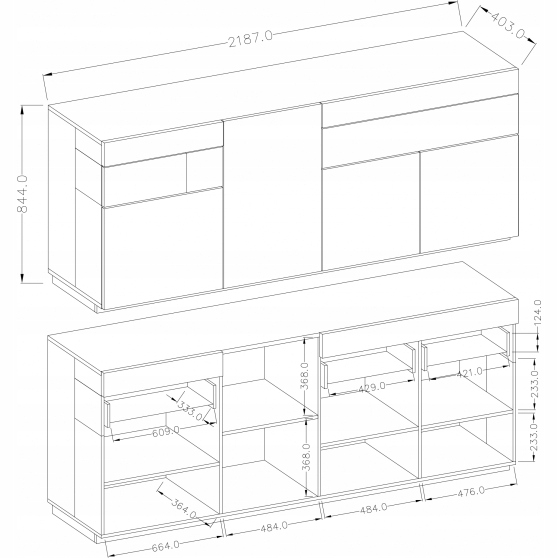 2187.0
403.0
844.0
124.0
368.0
429.0
421.0
233.0
333.0
609.0
368.0
233.0
364.0
476.0
484.0
484.0
664.0