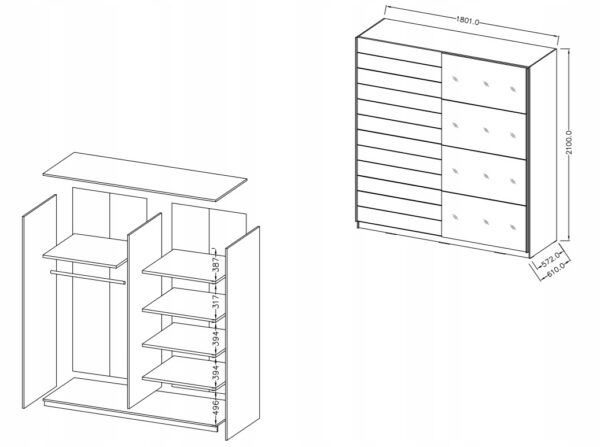 387
317
394
394
496
1801.0
2100.0
572.0
610.0