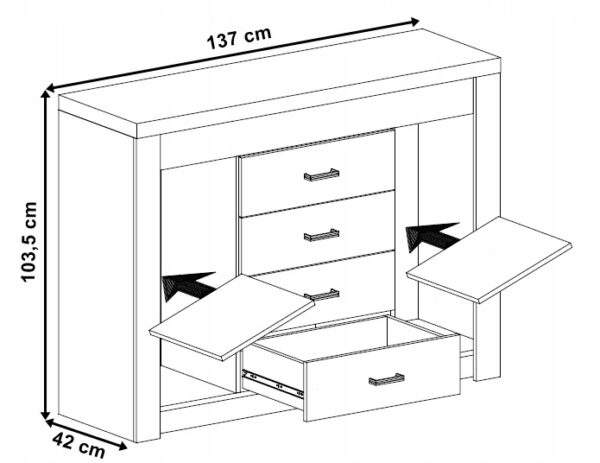 137 cm

103,5 cm

42 cm