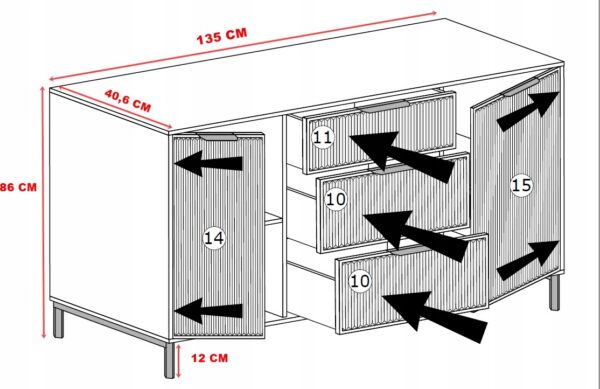 135 CM
40,6 CM
86 CM
11
10
10
14
15
12 CM