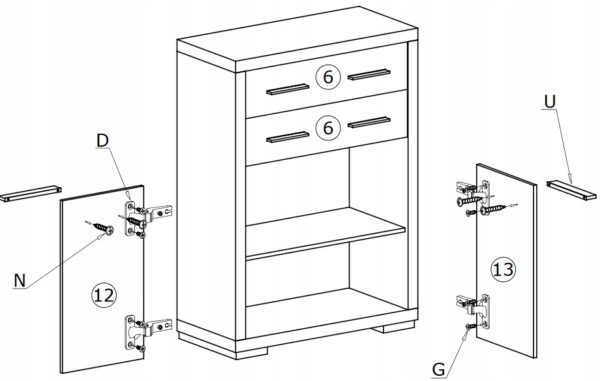 6
6
U
D
N
12
13
G