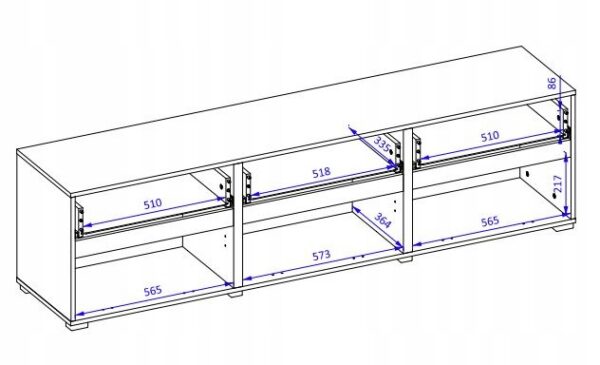 86
335
510
518
510
217
364
565
573
565