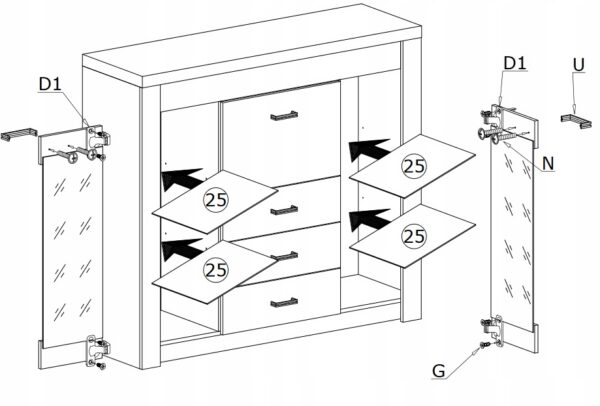 D1

25

25

25

25

D1

U

N

G