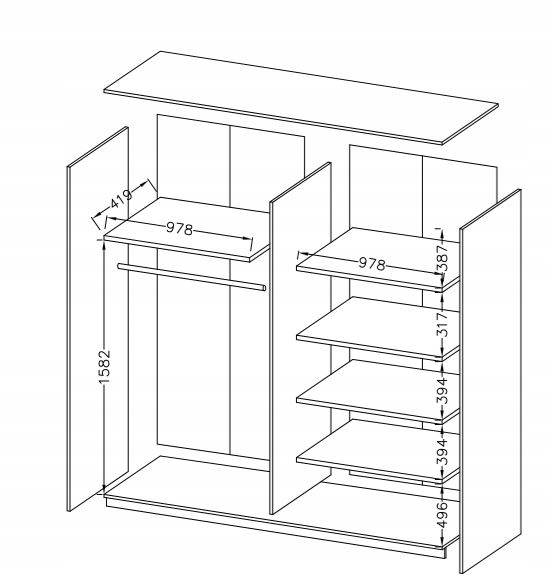 419
978
1582
978
387
317
394
394
496