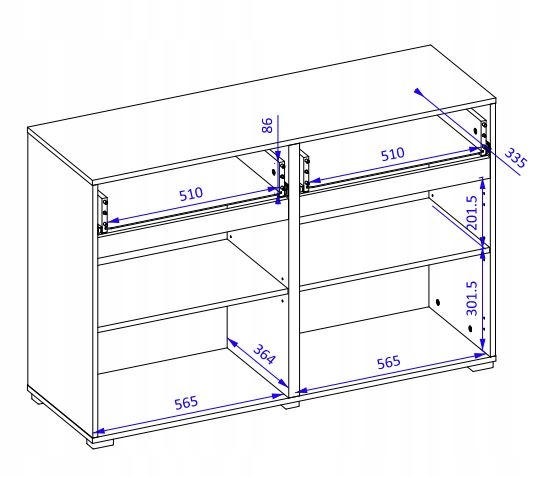 86
510
335
510
201.5
301.5
364
565
565