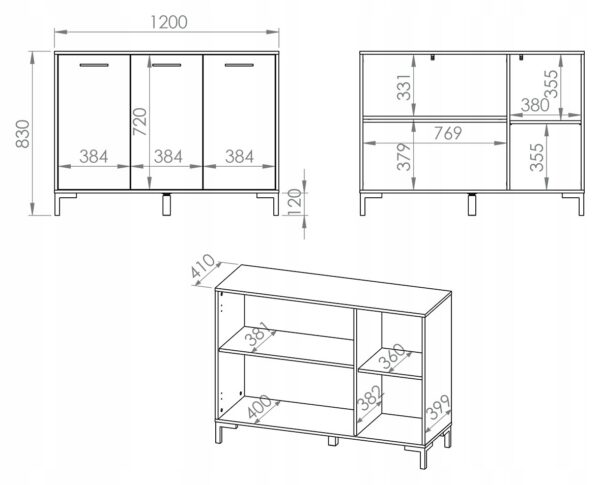 1200
830
720
384
384
384
120
331
355
380
769
379
355
410
381
360
400
382
399