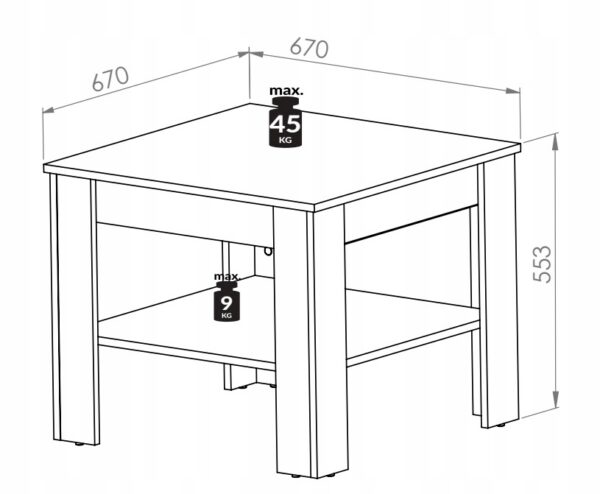 670
670
max.
45
KG
553
max.
9
KG