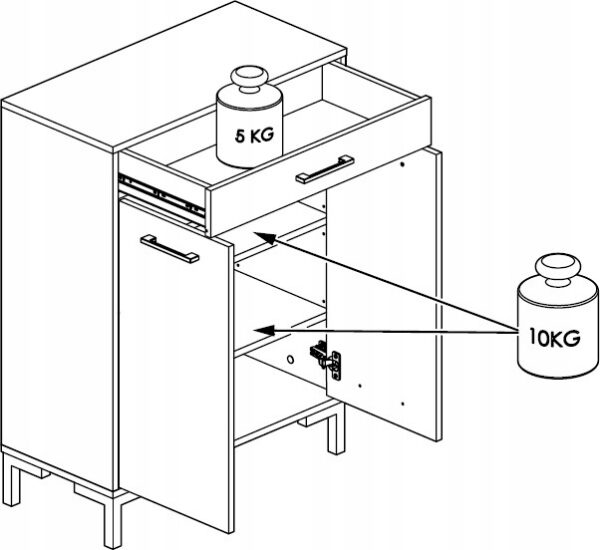 5 KG

10KG