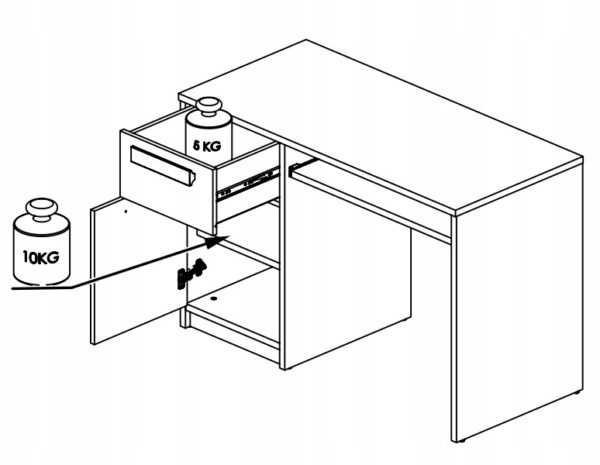 5 KG

10KG