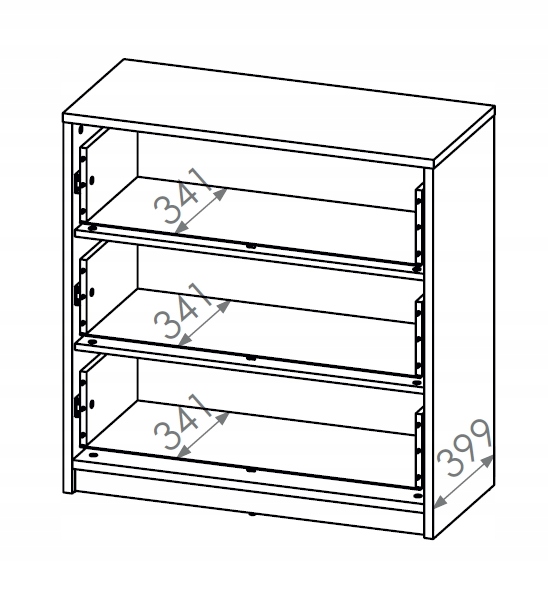 341
341
341
399