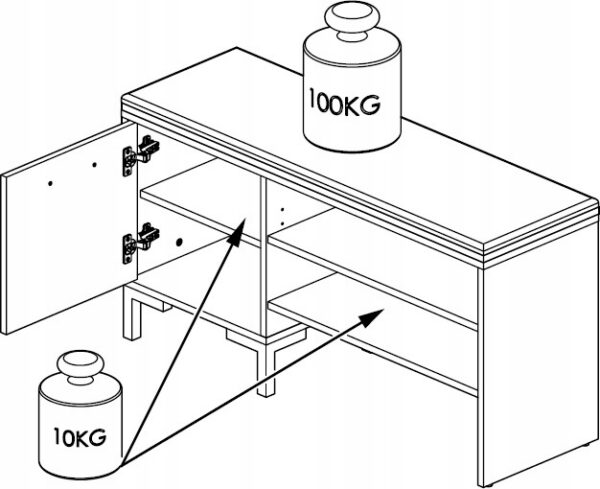 100KG

10KG