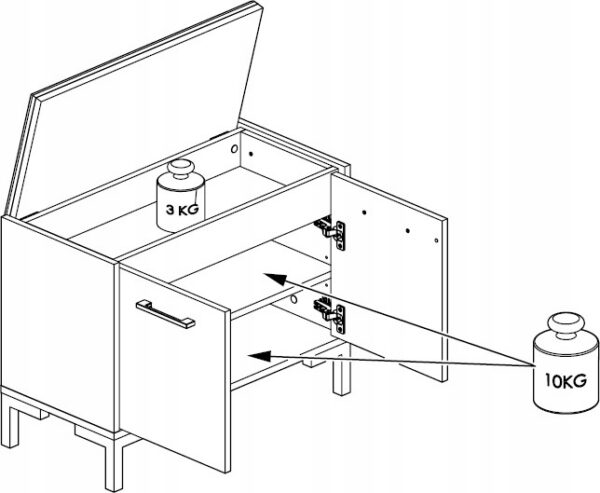 3 KG

10KG