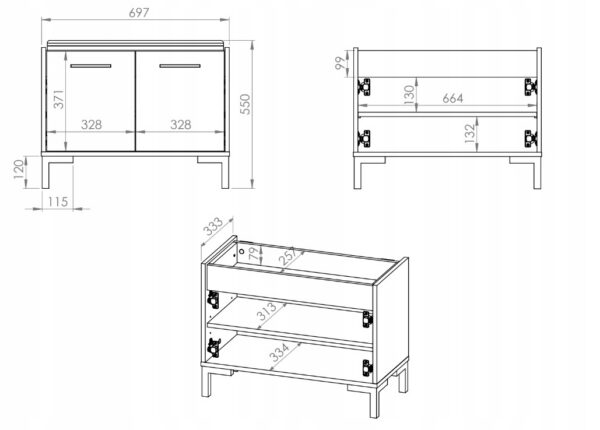 697
371
328
328
550
120
115
99
130
664
132
333
79
257
313
334